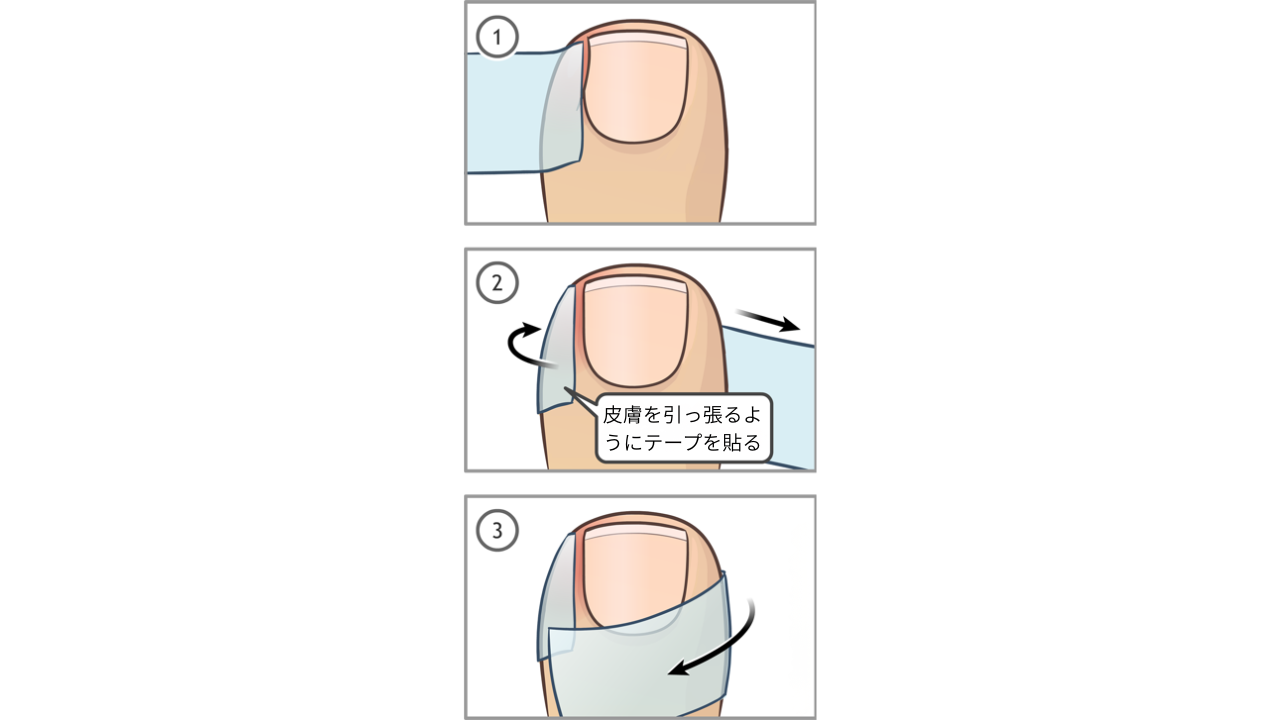 1

2

皮膚を引っ張るようにテープを貼る

3