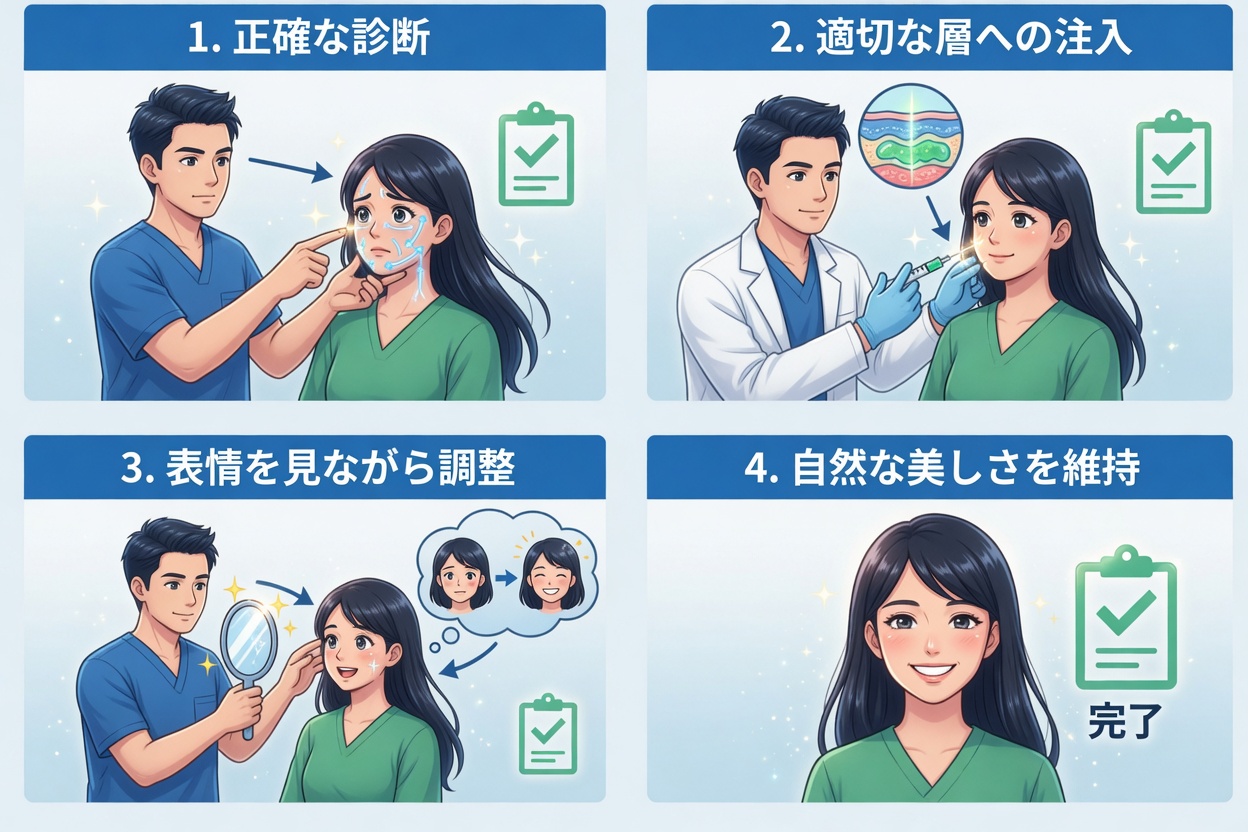 1. 正確な診断

2. 適切な層への注入

3. 表情を見ながら調整

4. 自然な美しさを維持

完了