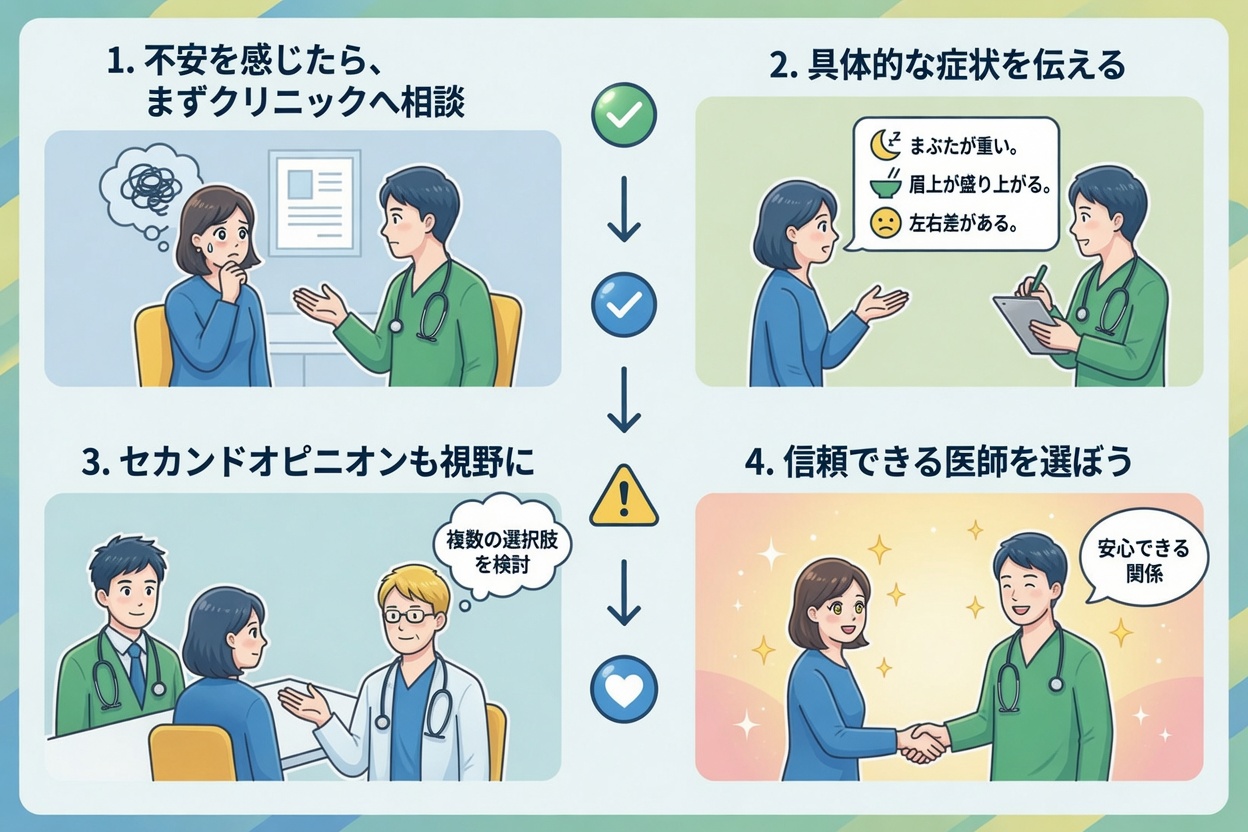 1. 不安を感じたら、まずクリニックへ相談

2. 具体的な症状を伝える

まぶたが重い。
眉上が盛り上がる。
左右差がある。

3. セカンドオピニオンも視野に

複数の選択肢を検討

4. 信頼できる医師を選ぼう

安心できる関係